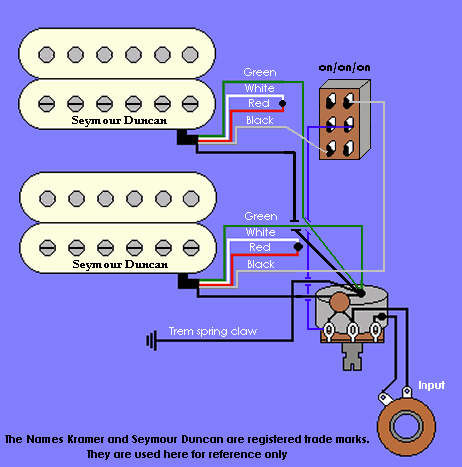 Seymour Duncan

Green
White
Red
Black

on/on/on

Seymour Duncan

Green
White
Red
Black

Trem spring claw

Input

The Names Kramer and Seymour Duncan are registered trade marks.
They are used here for reference only